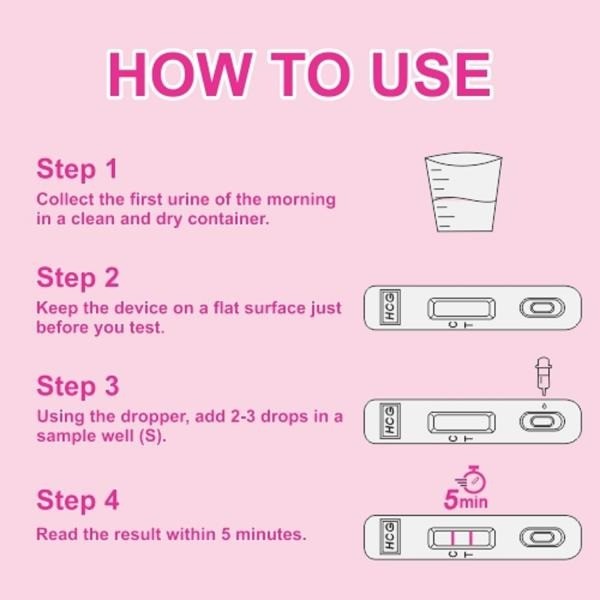 HOW TO USE

Step 1
Collect the first urine of the morning in a clean and dry container.

Step 2
Keep the device on a flat surface just before you test.

HCG
C T

Step 3
Using the dropper, add 2-3 drops in a sample well (S).

HCG
C T

Step 4
Read the result within 5 minutes.

5min

HCG
C T